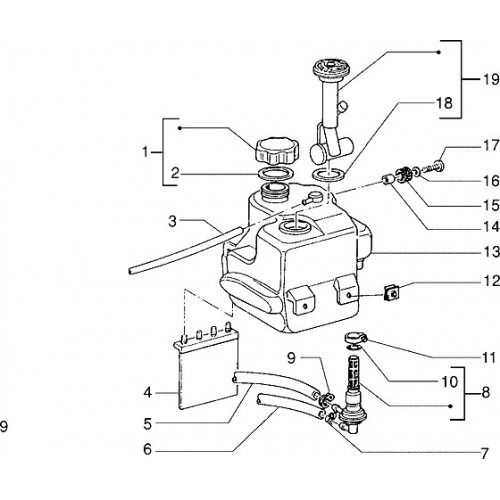 19
18
1
2
17
16
15
14
3
13
12
11
9
10
8
4
5
6
7
9